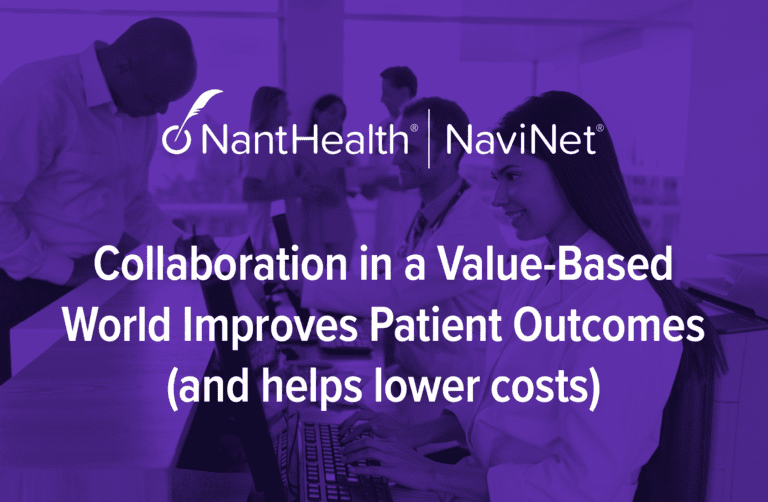 NantHealth® | NaviNet®

Collaboration in a Value-Based World Improves Patient Outcomes (and helps lower costs)